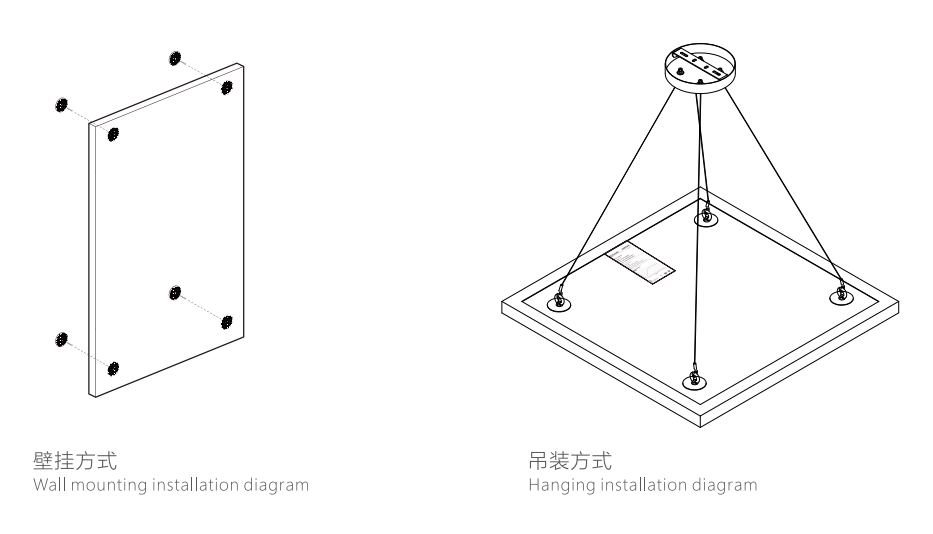 壁挂方式
Wall mounting installation diagram

吊装方式
Hanging installation diagram