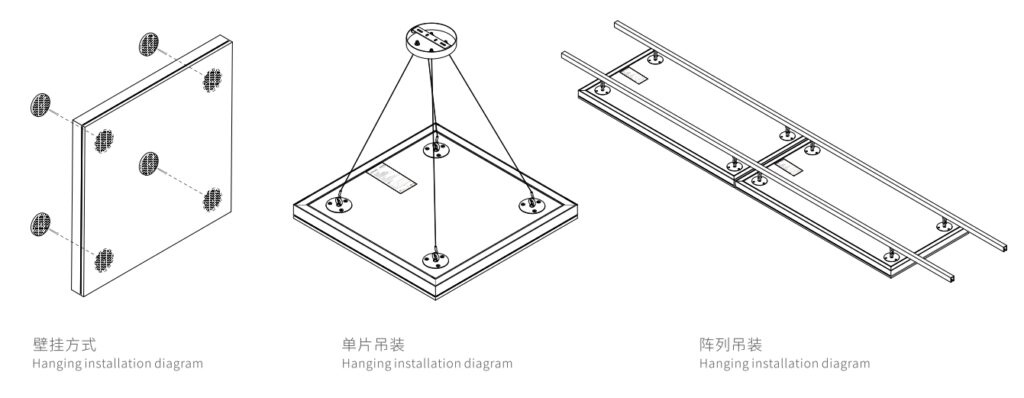 壁挂方式
Hanging installation diagram

单片吊装
Hanging installation diagram

阵列吊装
Hanging installation diagram